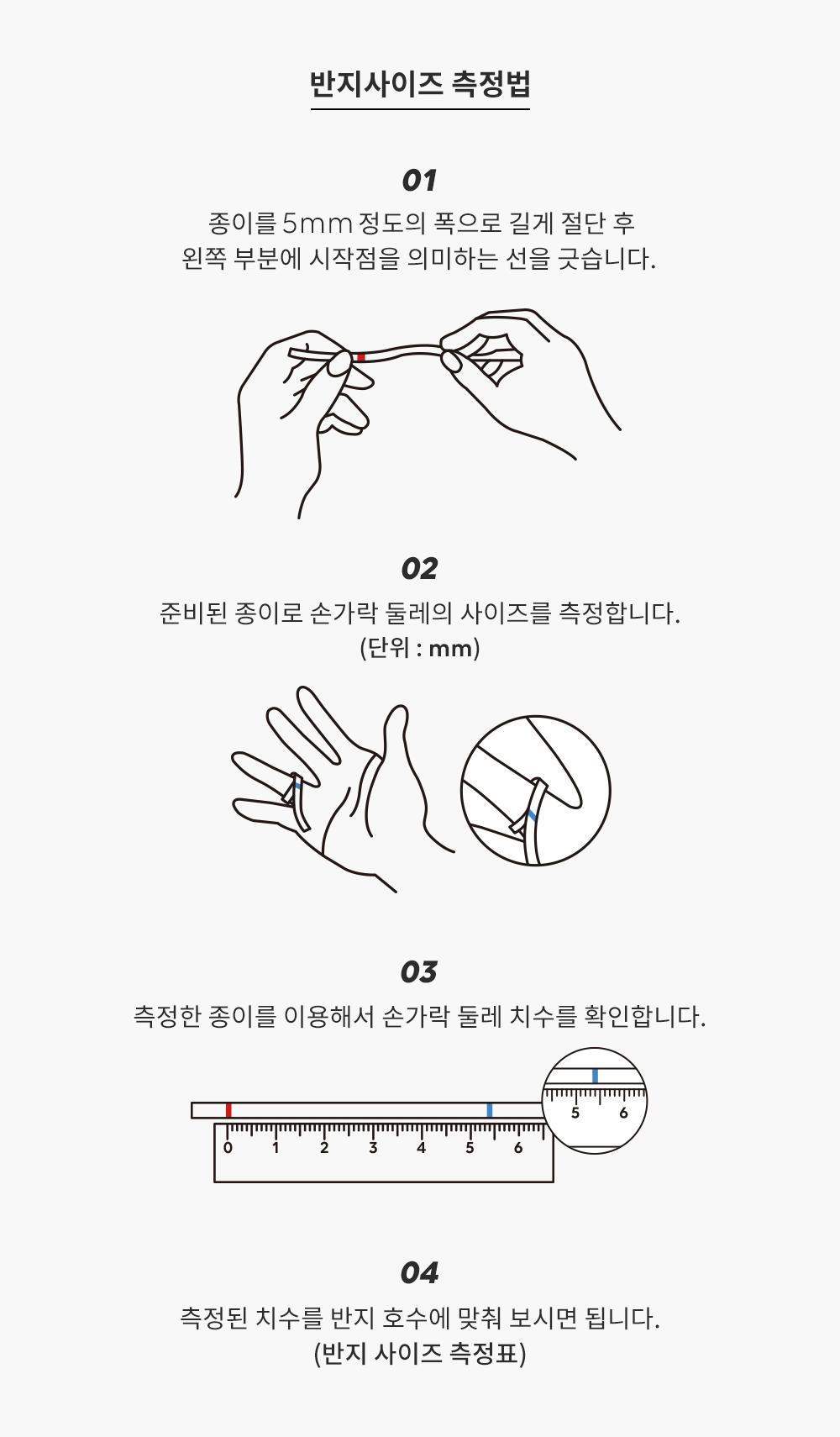 반지사이즈 측정법

01

종이를 5mm 정도의 폭으로 길게 절단 후
왼쪽 부분에 시작점을 의미하는 선을 긋습니다.

02

준비된 종이로 손가락 둘레의 사이즈를 측정합니다.
(단위 : mm)

03

측정한 종이를 이용해서 손가락 둘레 치수를 확인합니다.

0 1 2 3 4 5 6

5 6

04

측정된 치수를 반지 호수에 맞춰 보시면 됩니다.
(반지 사이즈 측정표)